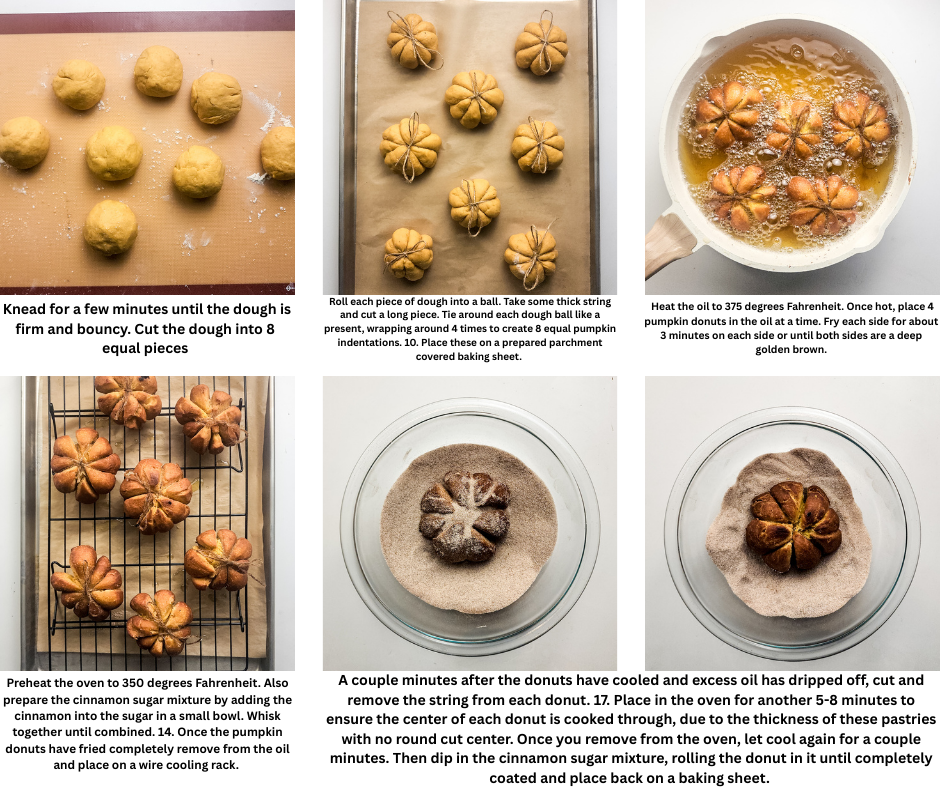 Knead for a few minutes until the dough is firm and bouncy. Cut the dough into 8 equal pieces

Roll each piece of dough into a ball. Take some thick string and cut a long piece. Tie around each dough ball like a present, wrapping around 4 times to create 8 equal pumpkin indentations. 10. Place these on a prepared parchment covered baking sheet.

Heat the oil to 375 degrees Fahrenheit. Once hot, place 4 pumpkin donuts in the oil at a time. Fry each side for about 3 minutes on each side or until both sides are a deep golden brown.

Preheat the oven to 350 degrees Fahrenheit. Also prepare the cinnamon sugar mixture by adding the cinnamon into the sugar in a small bowl. Whisk together until combined. 14. Once the pumpkin donuts have fried completely remove from the oil and place on a wire cooling rack.

A couple minutes after the donuts have cooled and excess oil has dripped off, cut and remove the string from each donut. 17. Place in the oven for another 5-8 minutes to ensure the center of each donut is cooked through, due to the thickness of these pastries with no round cut center. Once you remove from the oven, let cool again for a couple minutes. Then dip in the cinnamon sugar mixture, rolling the donut in it until completely coated and place back on a baking sheet.